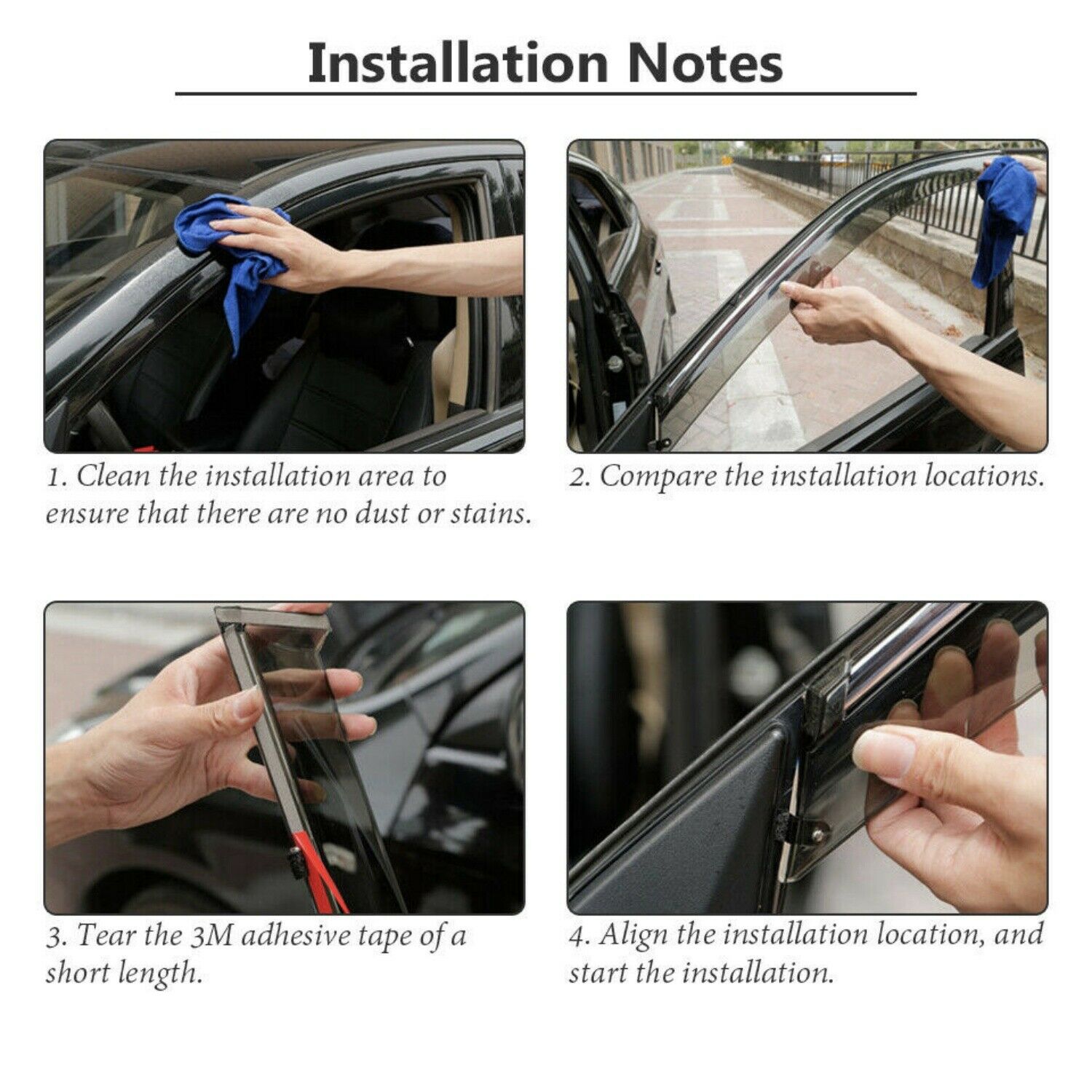 Installation Notes

1. Clean the installation area to ensure that there are no dust or stains.

2. Compare the installation locations.

3. Tear the 3M adhesive tape of a short length.

4. Align the installation location, and start the installation.